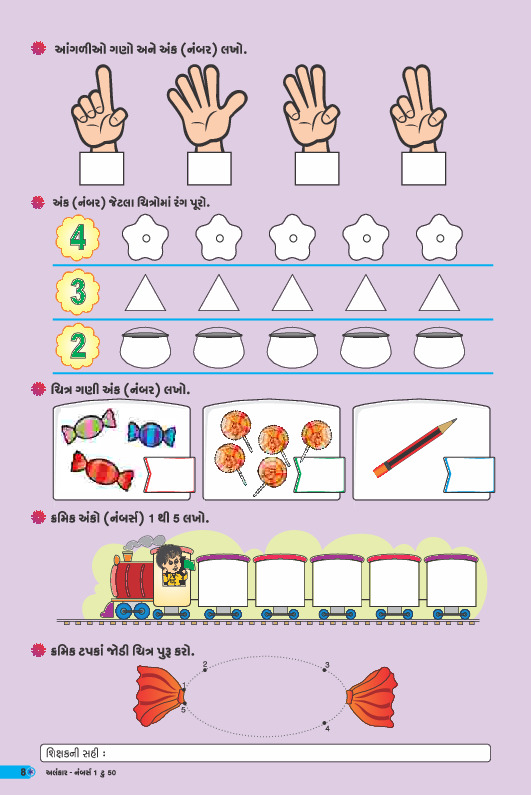 આંગળીઓ ગણો અને અંક (નંબર) લખો.

અંક (નંબર) જેટલા ચિત્રોમાં રંગ પૂરો.

4

3

2

ચિત્ર ગણી અંક (નંબર) લખો.

ક્રમિક અંકો (નંબર્સ) 1 થી 5 લખો.

ક્રમિક ટપકાં જોડી ચિત્ર પુરૂ કરો.

2

3

1

5

4

શિક્ષકની સહી :

8

અલંકાર - નંબર્સ 1 ટુ 50