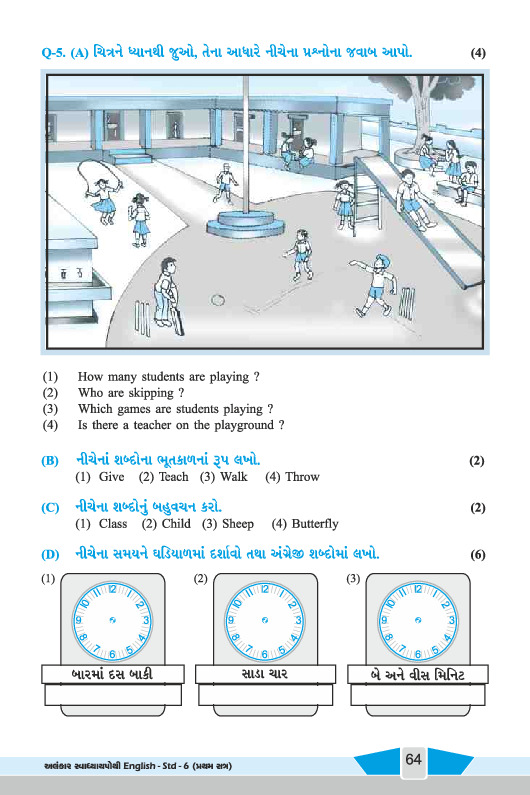 Q-5. (A) ચિત્રને ધ્યાનથી જુઓ, તેના આધારે નીચેના પ્રશ્નોના જવાબ આપો. (4)

(1) How many students are playing ?
(2) Who are skipping ?
(3) Which games are students playing ?
(4) Is there a teacher on the playground ?

(B) નીચેનાં શબ્દોના ભૂતકાળનાં રૂપ લખો. (2)
(1) Give (2) Teach (3) Walk (4) Throw

(C) નીચેના શબ્દોનું બહુવચન કરો. (2)
(1) Class (2) Child (3) Sheep (4) Butterfly

(D) નીચેના સમયને ઘડિયાળમાં દર્શાવો તથા અંગ્રેજી શબ્દોમાં લખો. (6)

(1) 12 1 2 3 4 5 6 7 8 9 10 11
બારમાં દસ બાકી

(2) 12 1 2 3 4 5 6 7 8 9 10 11
સાડા ચાર

(3) 12 1 2 3 4 5 6 7 8 9 10 11
બે અને વીસ મિનિટ

અલંકાર સ્વાધ્યાયપોથી English - Std - 6 (પ્રથમ સત્ર) 64